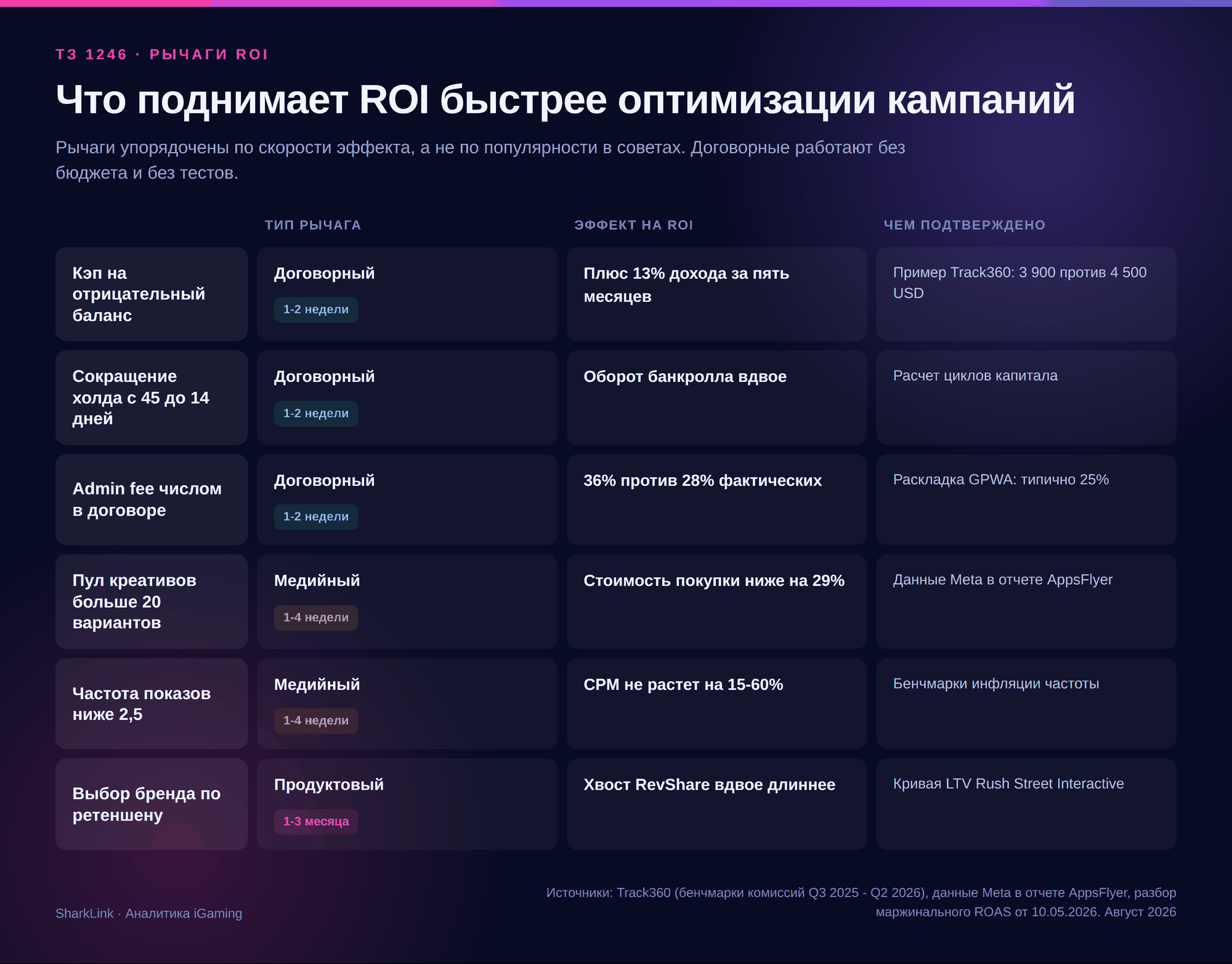 ТЗ 1246 · РЫЧАГИ ROI

Что поднимает ROI быстрее оптимизации кампаний

Рычаги упорядочены по скорости эффекта, а не по популярности в советах. Договорные работают без бюджета и без тестов.

| | ТИП РЫЧАГА | ЭФФЕКТ НА ROI | ЧЕМ ПОДТВЕРЖДЕНО |
|---|---|---|---|
| Кэп на отрицательный баланс | Договорный 1-2 недели | Плюс 13% дохода за пять месяцев | Пример Track360: 3 900 против 4 500 USD |
| Сокращение холда с 45 до 14 дней | Договорный 1-2 недели | Оборот банкролла вдвое | Расчет циклов капитала |
| Admin fee числом в договоре | Договорный 1-2 недели | 36% против 28% фактических | Раскладка GPWA: типично 25% |
| Пул креативов больше 20 вариантов | Медийный 1-4 недели | Стоимость покупки ниже на 29% | Данные Meta в отчете AppsFlyer |
| Частота показов ниже 2,5 | Медийный 1-4 недели | CPM не растет на 15-60% | Бенчмарки инфляции частоты |
| Выбор бренда по ретеншену | Продуктовый 1-3 месяца | Хвост RevShare вдвое длиннее | Кривая LTV Rush Street Interactive |

SharkLink · Аналитика iGaming

Источники: Track360 (бенчмарки комиссий Q3 2025 - Q2 2026), данные Meta в отчете AppsFlyer, разбор маржинального ROAS от 10.05.2026. Август 2026