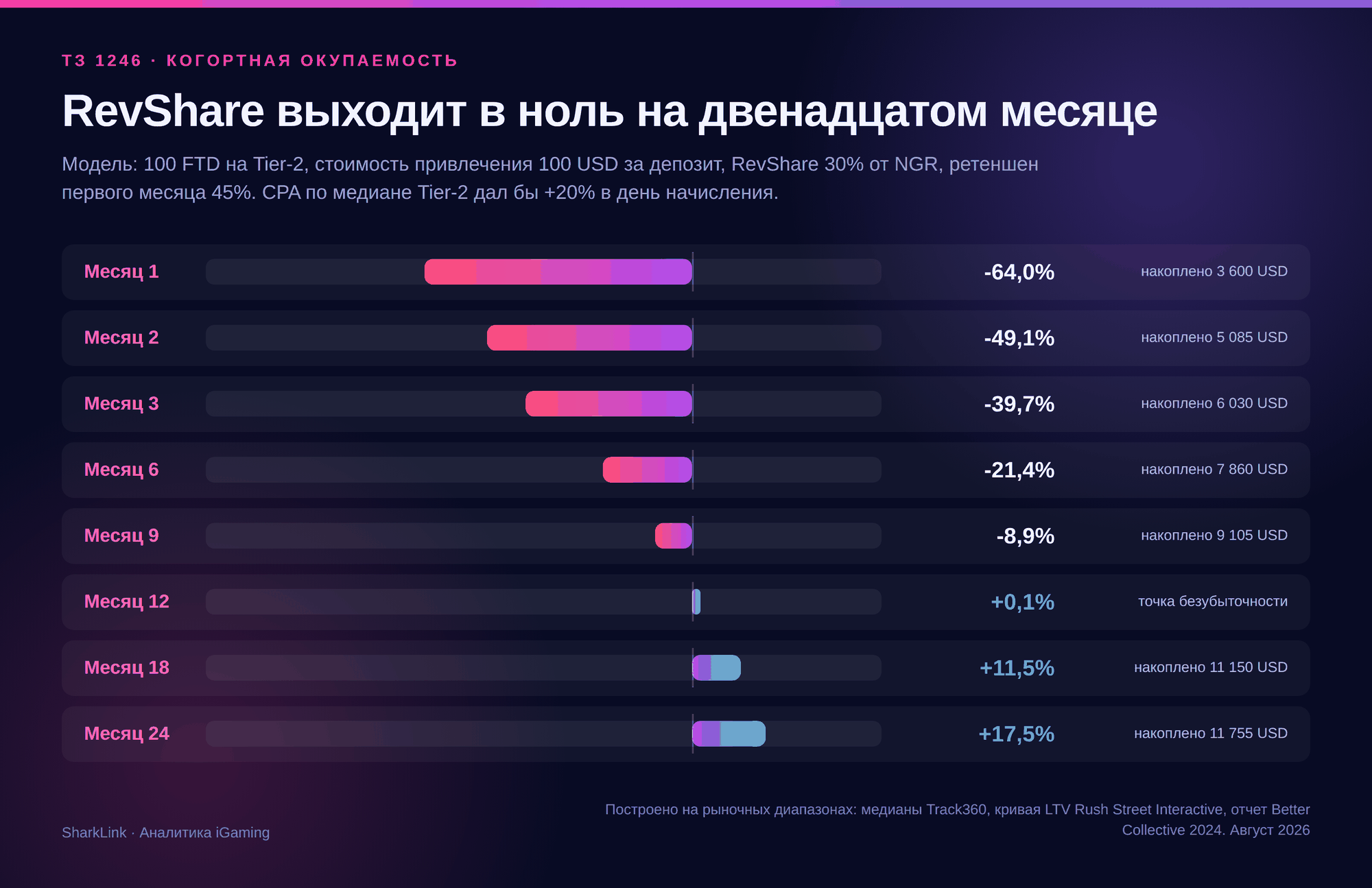 ТЗ 1246 · КОГОРТНАЯ ОКУПАЕМОСТЬ

RevShare выходит в ноль на двенадцатом месяце

Модель: 100 FTD на Tier-2, стоимость привлечения 100 USD за депозит, RevShare 30% от NGR, ретеншен первого месяца 45%. CPA по медиане Tier-2 дал бы +20% в день начисления.

Месяц 1 -64,0% накоплено 3 600 USD

Месяц 2 -49,1% накоплено 5 085 USD

Месяц 3 -39,7% накоплено 6 030 USD

Месяц 6 -21,4% накоплено 7 860 USD

Месяц 9 -8,9% накоплено 9 105 USD

Месяц 12 +0,1% точка безубыточности

Месяц 18 +11,5% накоплено 11 150 USD

Месяц 24 +17,5% накоплено 11 755 USD

SharkLink · Аналитика iGaming

Построено на рыночных диапазонах: медианы Track360, кривая LTV Rush Street Interactive, отчет Better Collective 2024. Август 2026